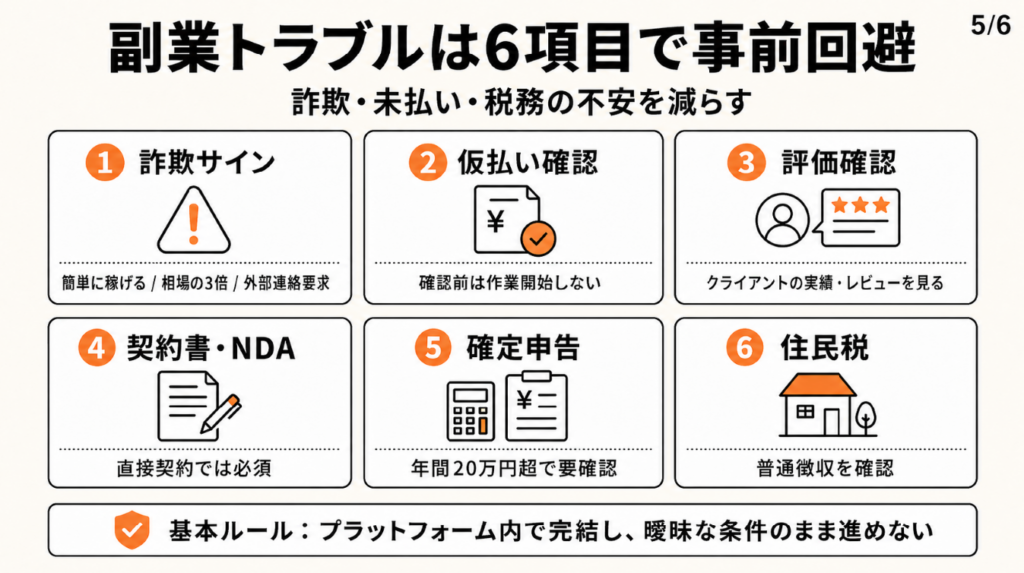 5/6

副業トラブルは6項目で事前回避

詐欺・未払い・税務の不安を減らす

1 詐欺サイン

簡単に稼げる / 相場の3倍 / 外部連絡要求

2 仮払い確認

¥

確認前は作業開始しない

3 評価確認

クライアントの実績・レビューを見る

4 契約書・NDA

直接契約では必須

5 確定申告

¥

年間20万円超で要確認

6 住民税

普通徴収を確認

基本ルール：プラットフォーム内で完結し、曖昧な条件のまま進めない