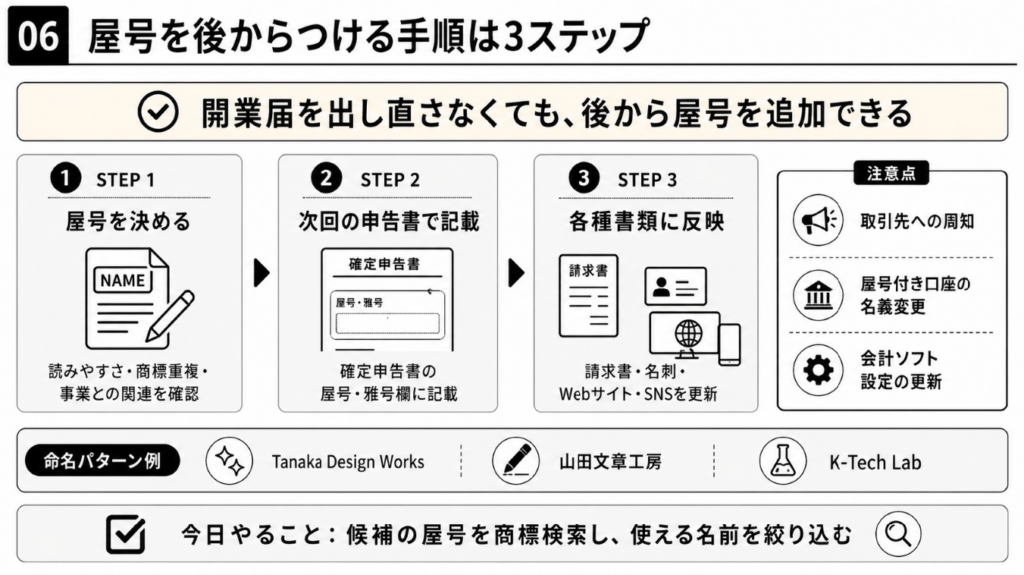 06 屋号を後からつける手順は3ステップ

開業届を出し直さなくても、後から屋号を追加できる

1 STEP 1
屋号を決める
NAME
読みやすさ・商標重複・事業との関連を確認

2 STEP 2
次回の申告書で記載
確定申告書
屋号・雅号
確定申告書の屋号・雅号欄に記載

3 STEP 3
各種書類に反映
請求書
請求書・名刺・Webサイト・SNSを更新

注意点
取引先への周知
屋号付き口座の名義変更
会計ソフト設定の更新

命名パターン例
Tanaka Design Works
山田文章工房
K-Tech Lab

今日やること：候補の屋号を商標検索し、使える名前を絞り込む