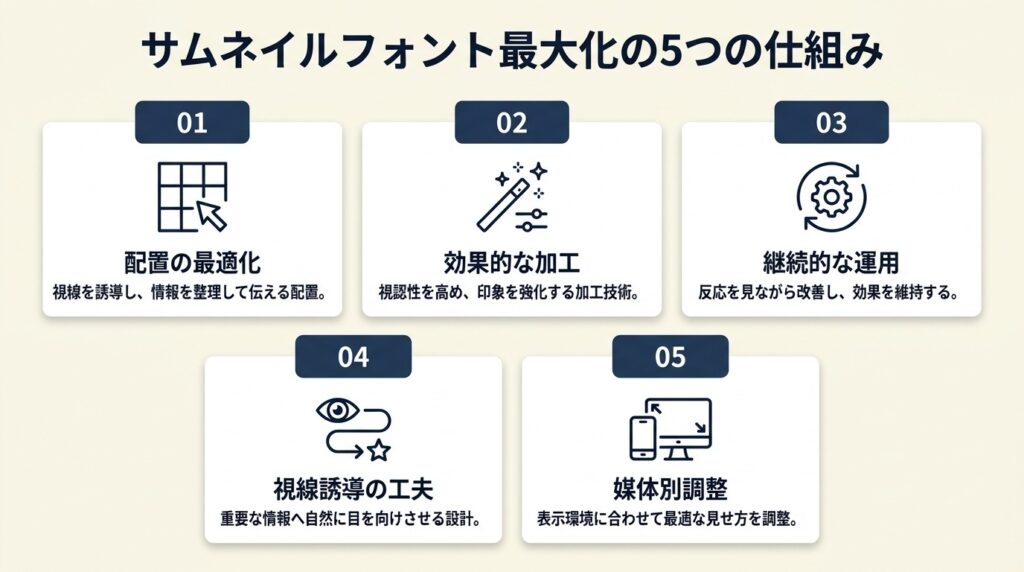 サムネイルフォント最大化の5つの仕組み

01

配置の最適化

視線を誘導し、情報を整理して伝える配置。

02

効果的な加工

視認性を高め、印象を強化する加工技術。

03

継続的な運用

反応を見ながら改善し、効果を維持する。

04

視線誘導の工夫

重要な情報へ自然に目を向けさせる設計。

05

媒体別調整

表示環境に合わせて最適な見せ方を調整。