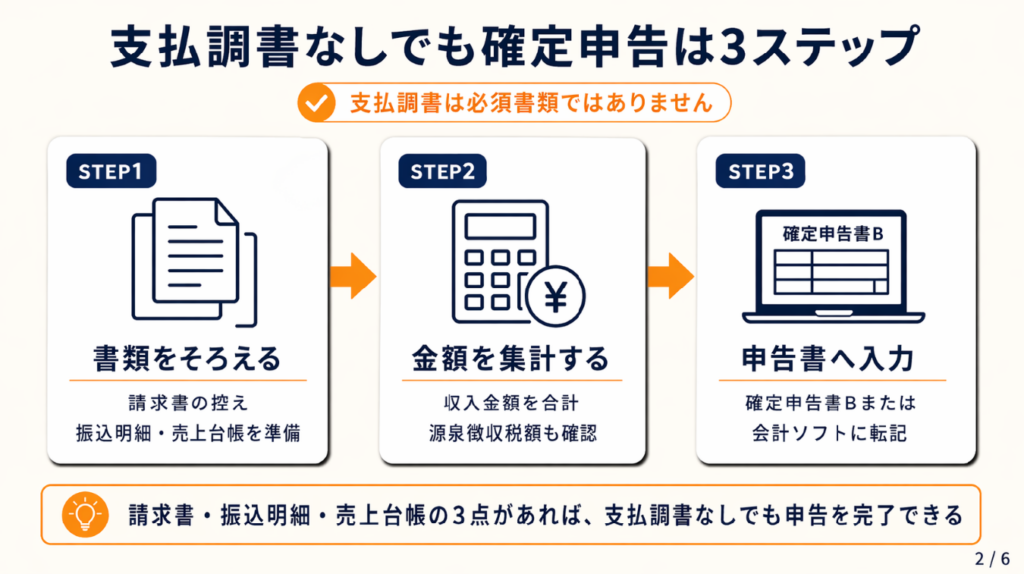 支払調書なしでも確定申告は3ステップ

支払調書は必須書類ではありません

STEP1

書類をそろえる

請求書の控え
振込明細・売上台帳を準備

STEP2

¥

金額を集計する

収入金額を合計
源泉徴収税額も確認

STEP3

確定申告書B

申告書へ入力

確定申告書Bまたは
会計ソフトに転記

請求書・振込明細・売上台帳の3点があれば、支払調書なしでも申告を完了できる

2 / 6