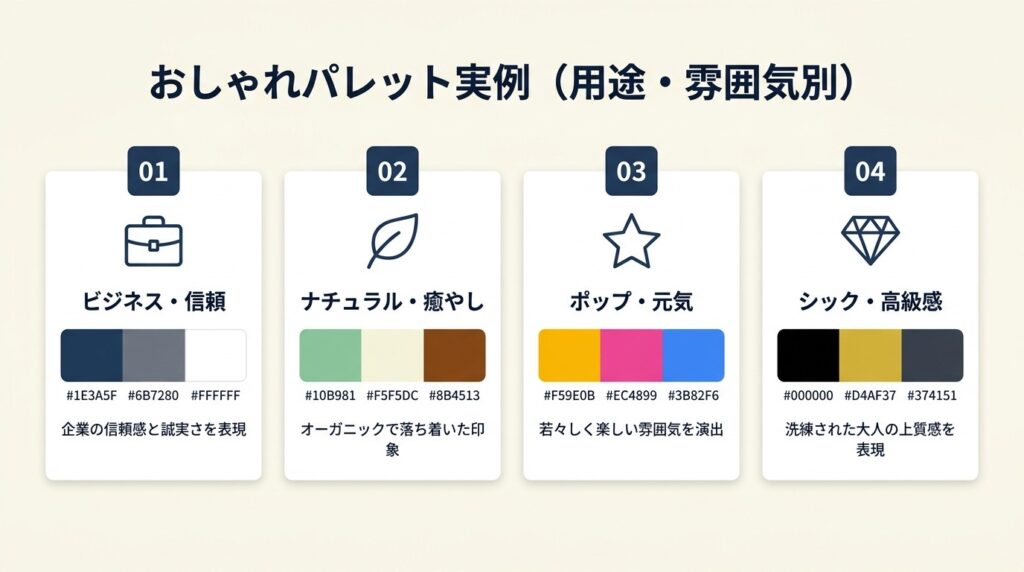 おしゃれパレット実例（用途・雰囲気別）

01

ビジネス・信頼

#1E3A5F #6B7280 #FFFFFF

企業の信頼感と誠実さを表現

02

ナチュラル・癒やし

#10B981 #F5F5DC #8B4513

オーガニックで落ち着いた印象

03

ポップ・元気

#F59E0B #EC4899 #3B82F6

若々しく楽しい雰囲気を演出

04

シック・高級感

#000000 #D4AF37 #374151

洗練された大人の上質感を表現