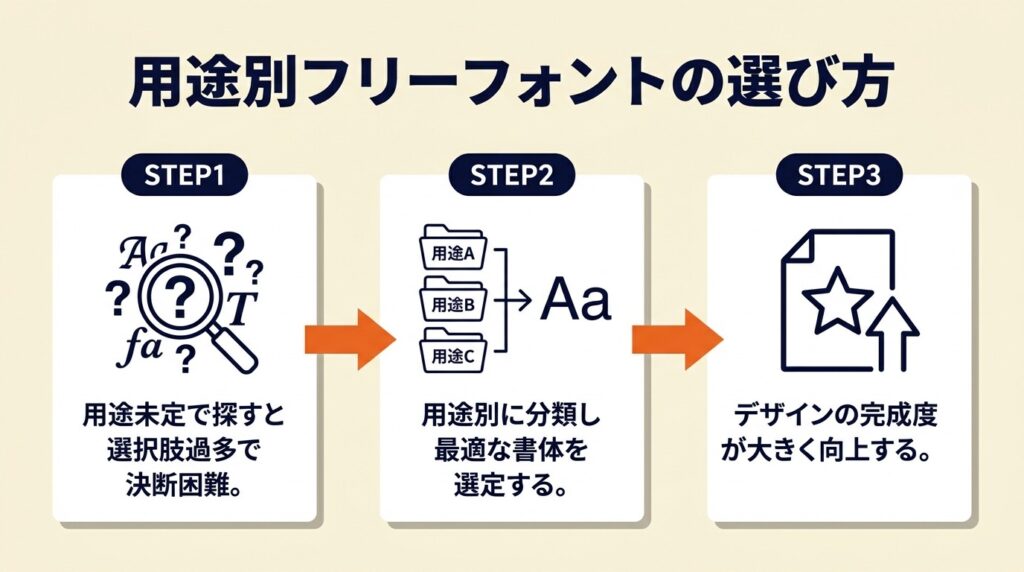 用途別フリーフォントの選び方

STEP1

Aa ? ? ? ? ? T fa ?

用途未定で探すと選択肢過多で決断困難。

STEP2

用途A
用途B
用途C
Aa

用途別に分類し最適な書体を選定する。

STEP3

デザインの完成度が大きく向上する。