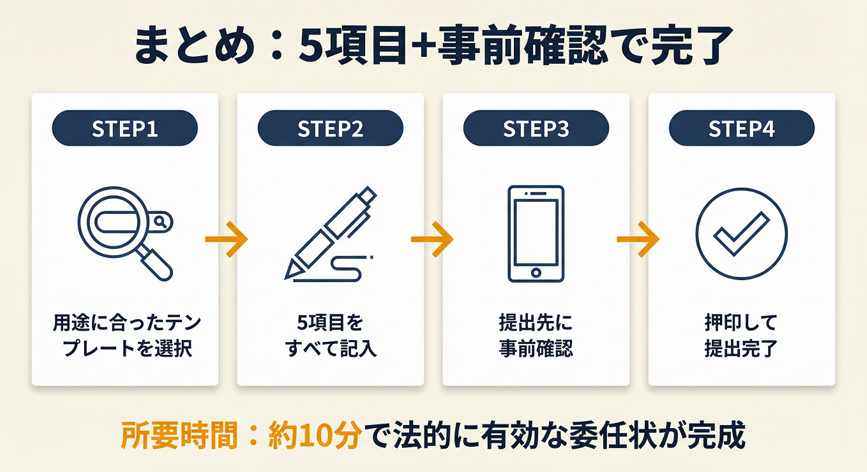 まとめ：5項目+事前確認で完了

STEP1

用途に合ったテンプレートを選択

STEP2

5項目をすべて記入

STEP3

提出先に事前確認

STEP4

押印して提出完了

所要時間：約10分で法的に有効な委任状が完成