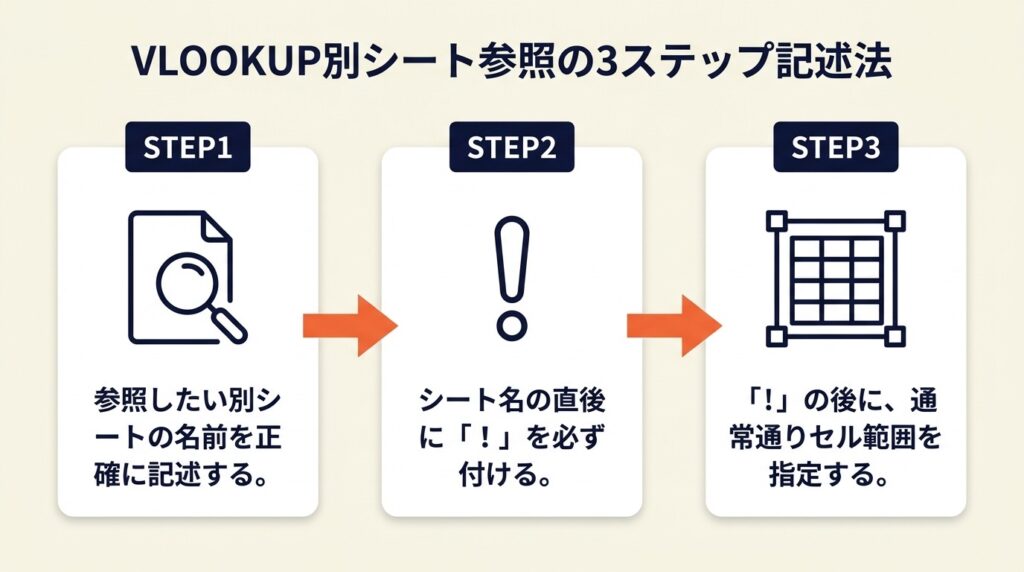 VLOOKUP別シート参照の3ステップ記述法

STEP1

参照したい別シートの名前を正確に記述する。

STEP2

シート名の直後に「！」を必ず付ける。

STEP3

「!」の後に、通常通りセル範囲を指定する。