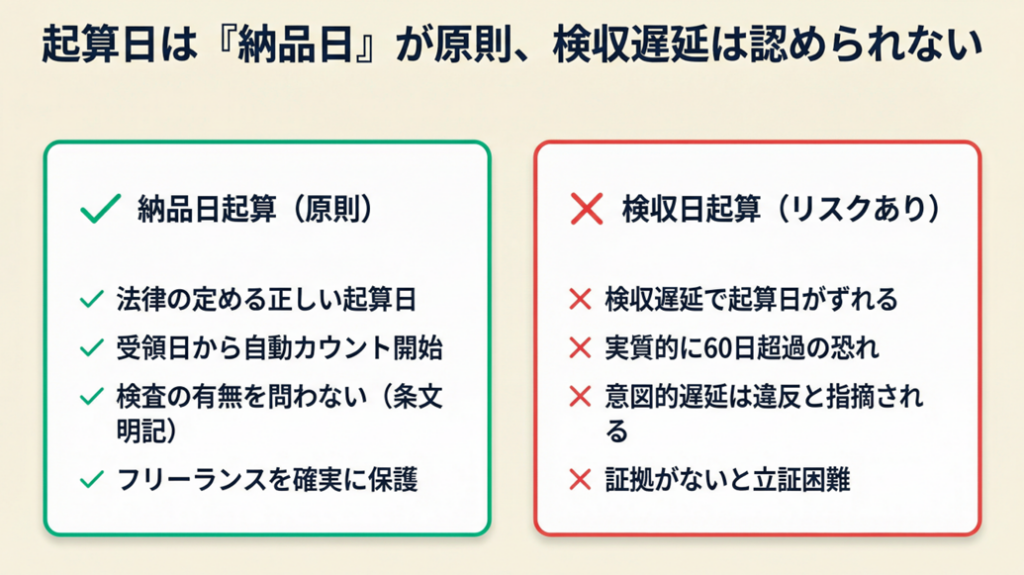 起算日は『納品日』が原則、検収遅延は認められない

✓ 納品日起算（原則）

✓ 法律の定める正しい起算日
✓ 受領日から自動カウント開始
✓ 検査の有無を問わない（条文明記）
✓ フリーランスを確実に保護

✕ 検収日起算（リスクあり）

✕ 検収遅延で起算日がずれる
✕ 実質的に60日超過の恐れ
✕ 意図的遅延は違反と指摘される
✕ 証拠がないと立証困難