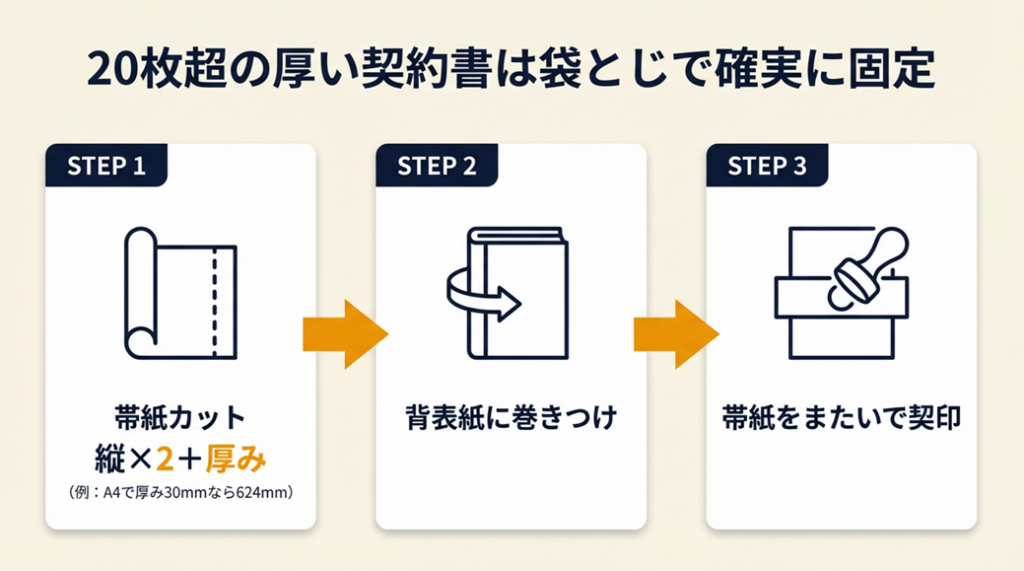 20枚超の厚い契約書は袋とじで確実に固定

STEP 1

帯紙カット
縦×2＋厚み
（例：A4で厚み30mmなら624mm）

STEP 2

背表紙に巻きつけ

STEP 3

帯紙をまたいで契印