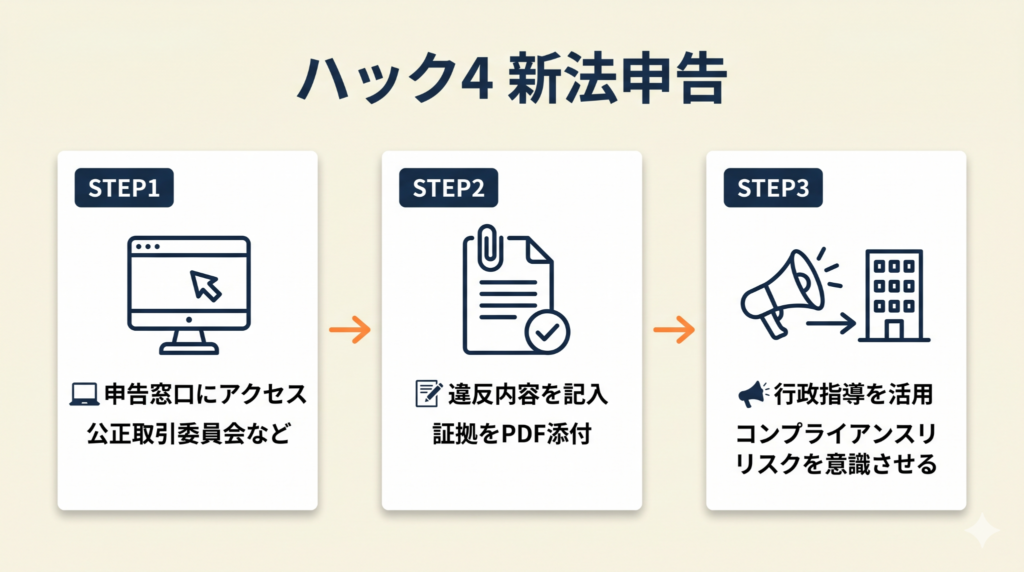 ハック4 新法申告

STEP1

申告窓口にアクセス
公正取引委員会など

STEP2

違反内容を記入
証拠をPDF添付

STEP3

行政指導を活用
コンプライアンスリ
リスクを意識させる