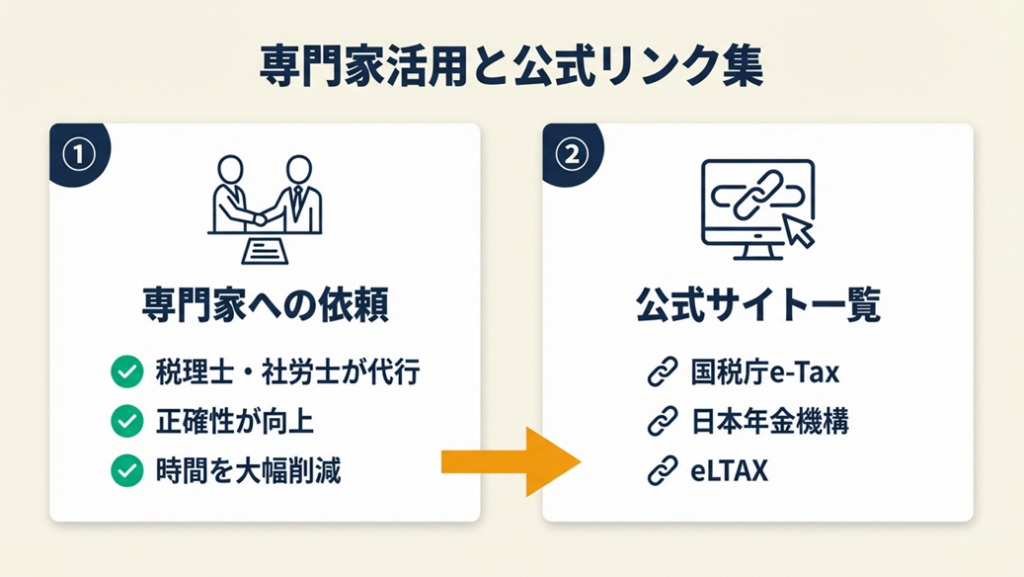 専門家活用と公式リンク集

①

専門家への依頼

税理士・社労士が代行
正確性が向上
時間を大幅削減

②

公式サイト一覧

国税庁e-Tax
日本年金機構
eLTAX