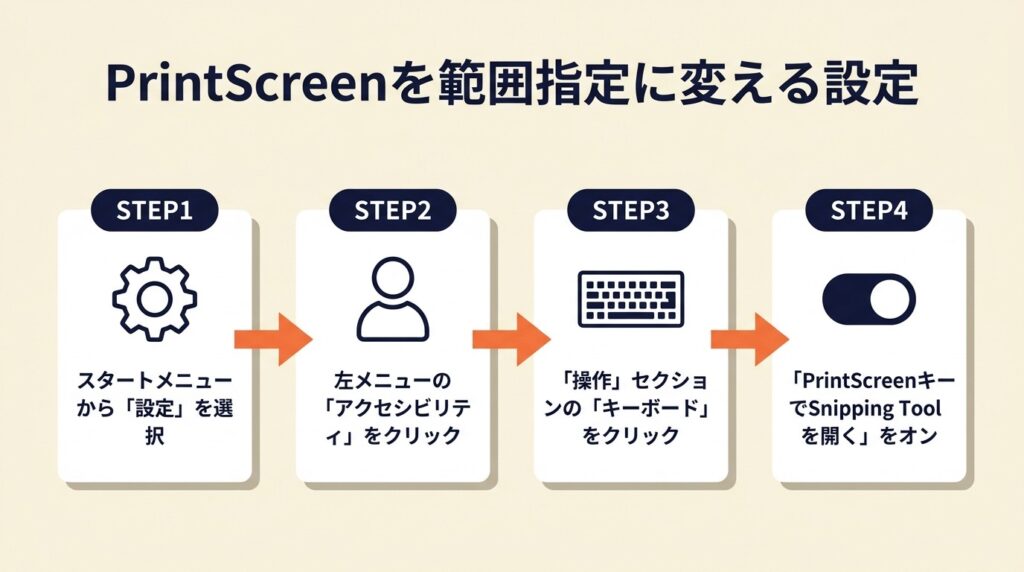 PrintScreenを範囲指定に変える設定

STEP1

スタートメニューから「設定」を選択

STEP2

左メニューの「アクセシビリティ」をクリック

STEP3

「操作」セクションの「キーボード」をクリック

STEP4

「PrintScreenキーでSnipping Toolを開く」をオン