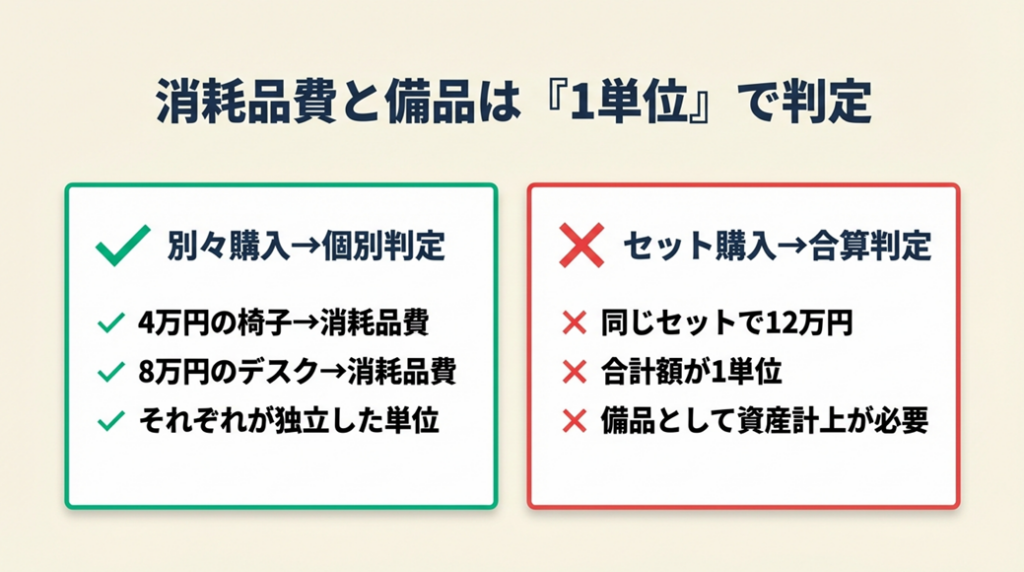 消耗品費と備品は『1単位』で判定

✓ 別々購入→個別判定

✓ 4万円の椅子→消耗品費
✓ 8万円のデスク→消耗品費
✓ それぞれが独立した単位

✕ セット購入→合算判定

✕ 同じセットで12万円
✕ 合計額が1単位
✕ 備品として資産計上が必要