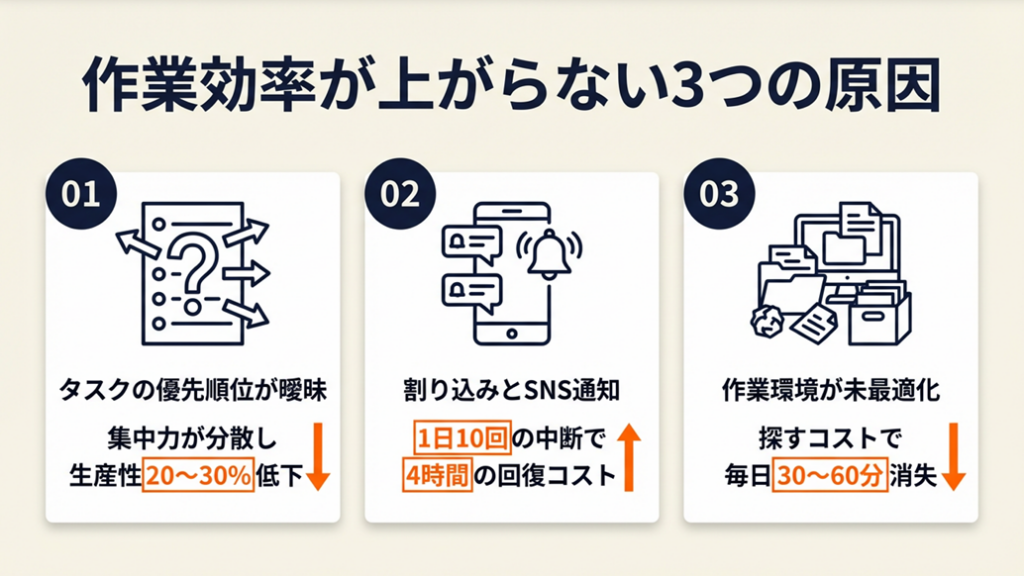 作業効率が上がらない3つの原因

01

タスクの優先順位が曖昧

集中力が分散し
生産性20〜30%低下

02

割り込みとSNS通知

1日10回の中断で
4時間の回復コスト

03

作業環境が未最適化

探すコストで
毎日30〜60分消失