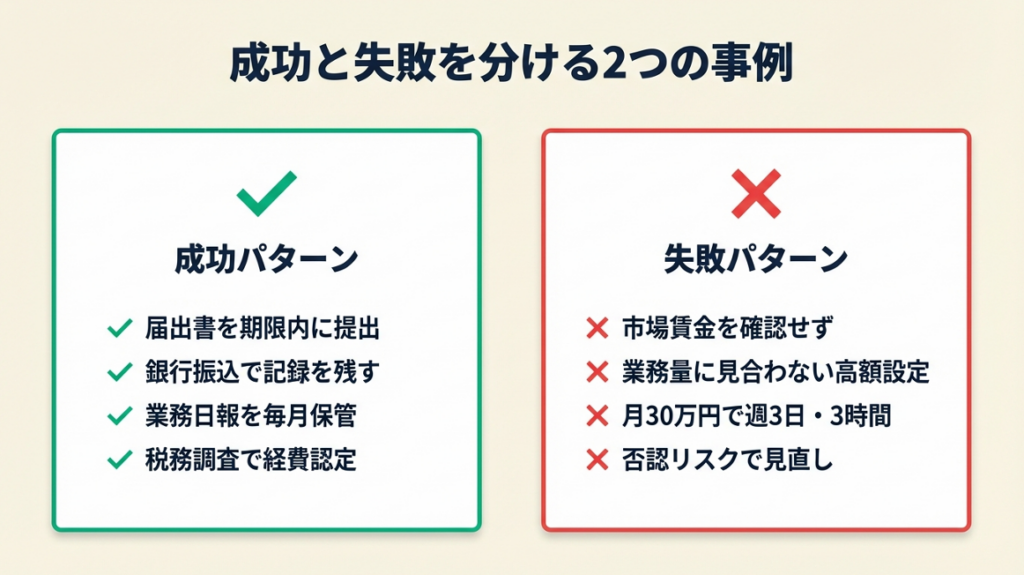 成功と失敗を分ける2つの事例

✓

成功パターン

✓ 届出書を期限内に提出
✓ 銀行振込で記録を残す
✓ 業務日報を毎月保管
✓ 税務調査で経費認定

✕

失敗パターン

✕ 市場賃金を確認せず
✕ 業務量に見合わない高額設定
✕ 月30万円で週3日・3時間
✕ 否認リスクで見直し