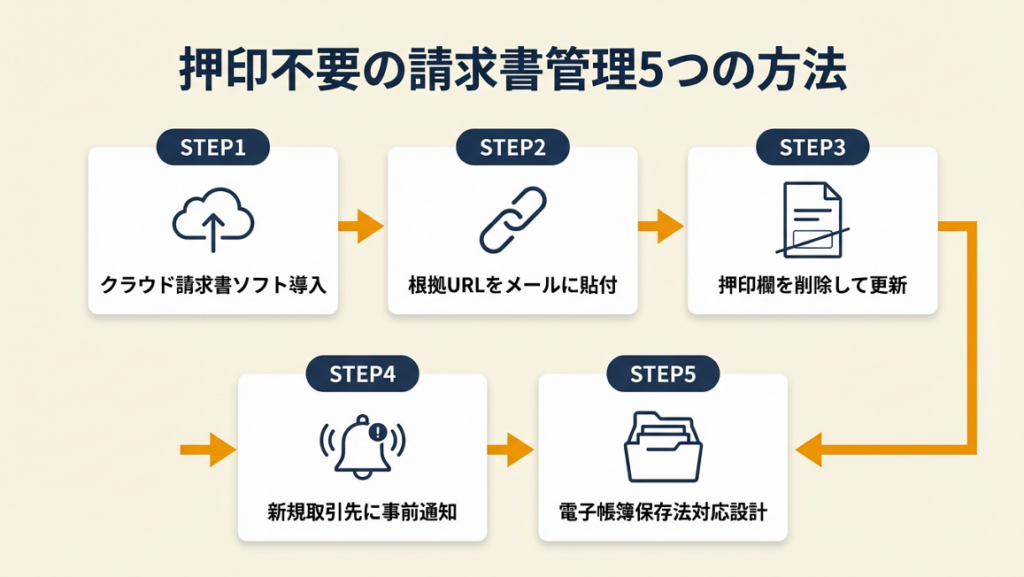 押印不要の請求書管理5つの方法

STEP1
クラウド請求書ソフト導入

STEP2
根拠URLをメールに貼付

STEP3
押印欄を削除して更新

STEP4
新規取引先に事前通知

STEP5
電子帳簿保存法対応設計