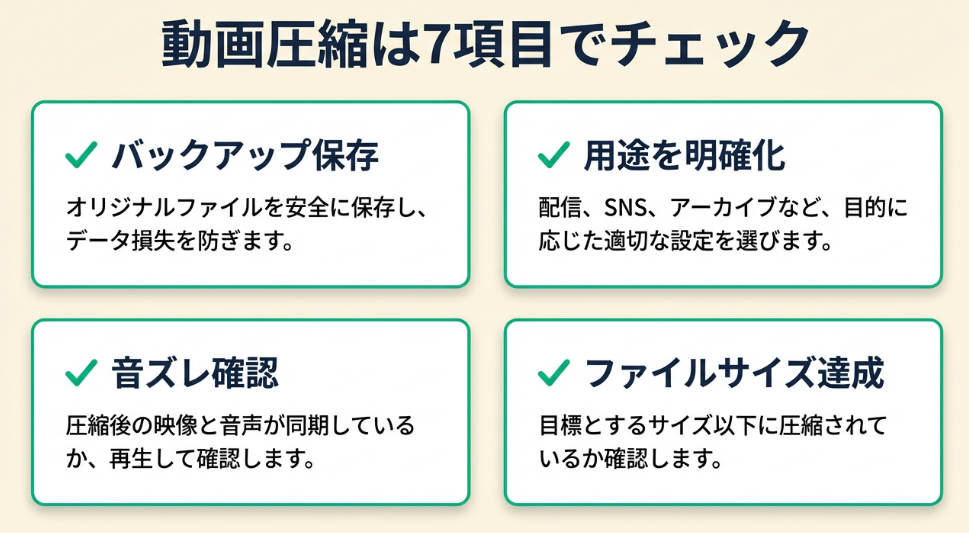 動画圧縮は7項目でチェック

✓ バックアップ保存

オリジナルファイルを安全に保存し、データ損失を防ぎます。

✓ 用途を明確化

配信、SNS、アーカイブなど、目的に応じた適切な設定を選びます。

✓ 音ズレ確認

圧縮後の映像と音声が同期しているか、再生して確認します。

✓ ファイルサイズ達成

目標とするサイズ以下に圧縮されているか確認します。