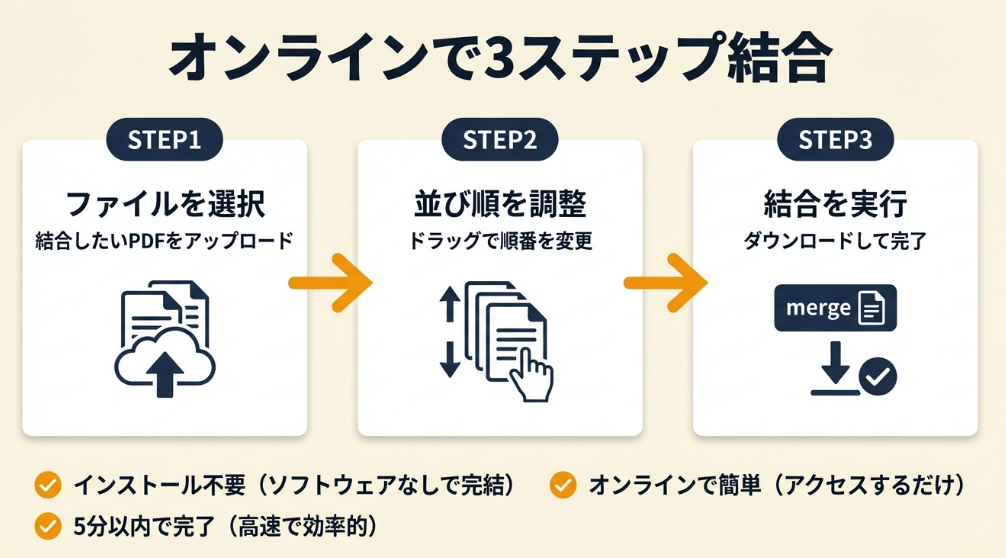 オンラインで3ステップ結合

STEP1
ファイルを選択
結合したいPDFをアップロード

STEP2
並び順を調整
ドラッグで順番を変更

STEP3
結合を実行
ダウンロードして完了

merge

インストール不要（ソフトウェアなしで完結）
オンラインで簡単（アクセスするだけ）
5分以内で完了（高速で効率的）