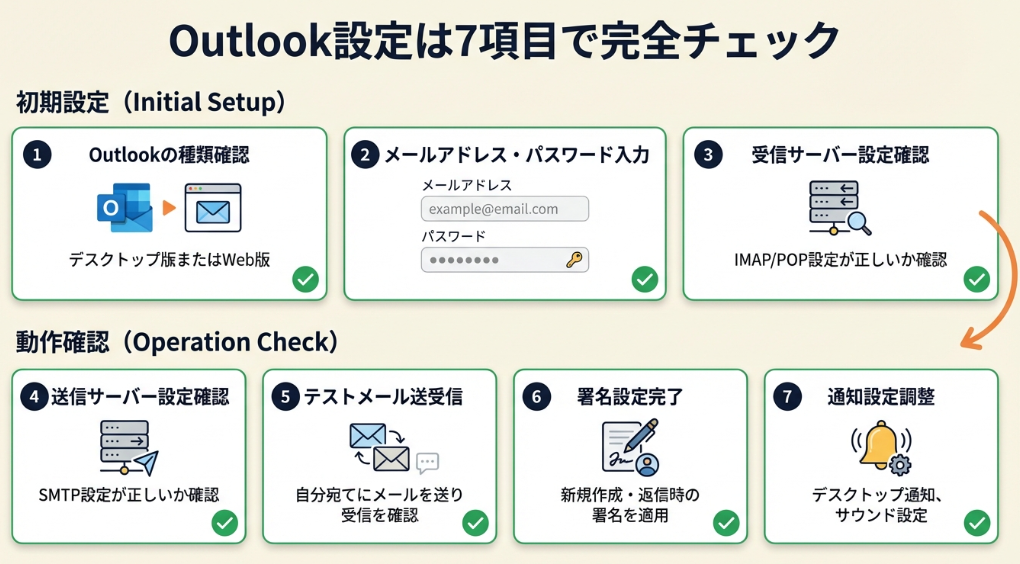 Outlook設定は7項目で完全チェック

初期設定（Initial Setup）

1 Outlookの種類確認

デスクトップ版またはWeb版

2 メールアドレス・パスワード入力

メールアドレス

example@email.com

パスワード

••••••••

3 受信サーバー設定確認

IMAP/POP設定が正しいか確認

動作確認（Operation Check）

4 送信サーバー設定確認

SMTP設定が正しいか確認

5 テストメール送受信

自分宛てにメールを送り受信を確認

6 署名設定完了

新規作成・返信時の署名を適用

7 通知設定調整

デスクトップ通知、サウンド設定