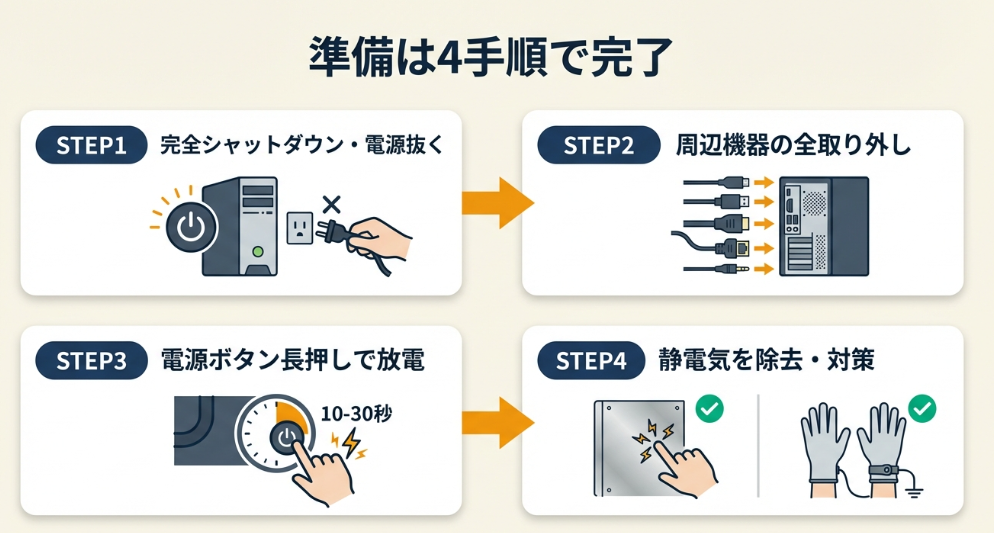 準備は4手順で完了

STEP1 完全シャットダウン・電源抜く

STEP2 周辺機器の全取り外し

STEP3 電源ボタン長押しで放電

10-30秒

STEP4 静電気を除去・対策