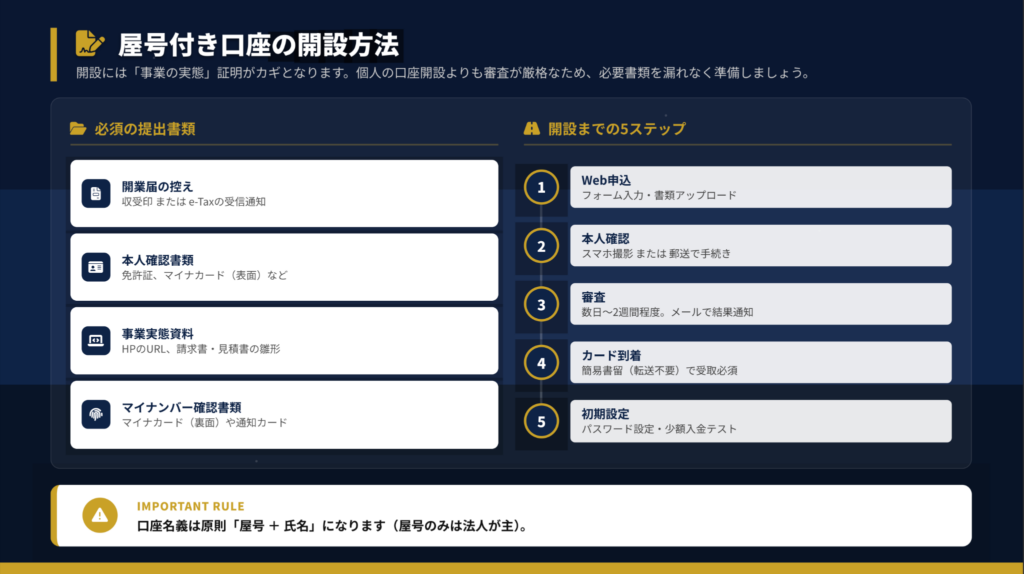 屋号付き口座の開設方法

開設には「事業の実態」証明がカギとなります。個人の口座開設よりも審査が厳格なため、必要書類を漏れなく準備しましょう。

必須の提出書類

開業届の控え
収受印 または e-Taxの受信通知

本人確認書類
免許証、マイナカード（表面）など

事業実態資料
HPのURL、請求書・見積書の雛形

マイナンバー確認書類
マイナカード（裏面）や通知カード

開設までの5ステップ

1
Web申込
フォーム入力・書類アップロード

2
本人確認
スマホ撮影 または 郵送で手続き

3
審査
数日〜2週間程度。メールで結果通知

4
カード到着
簡易書留（転送不要）で受取必須

5
初期設定
パスワード設定・少額入金テスト

IMPORTANT RULE
口座名義は原則「屋号 ＋ 氏名」になります（屋号のみは法人が主）。