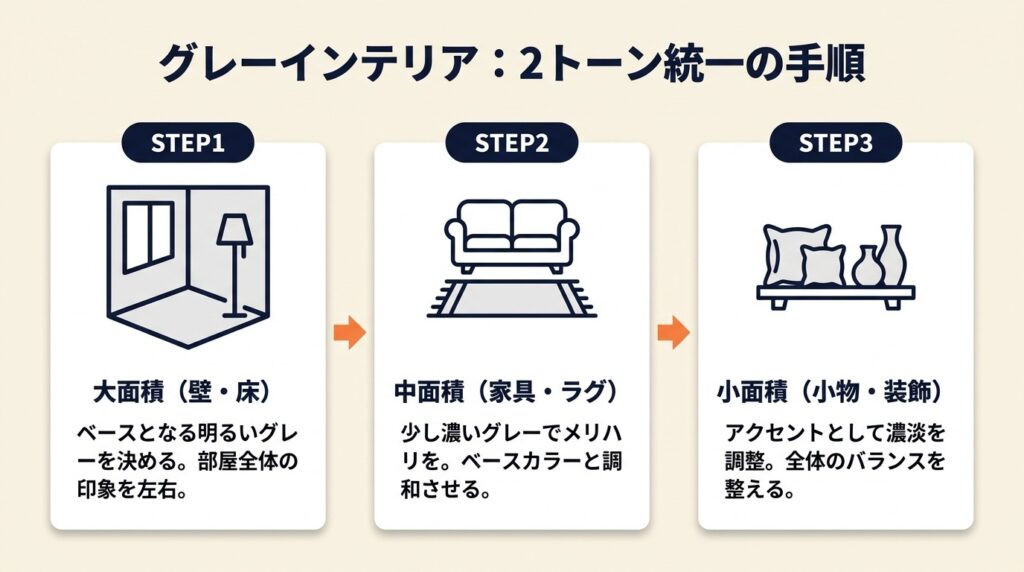 グレーインテリア：2トーン統一の手順

STEP1

大面積（壁・床）

ベースとなる明るいグレーを決める。部屋全体の印象を左右。

STEP2

中面積（家具・ラグ）

少し濃いグレーでメリハリを。ベースカラーと調和させる。

STEP3

小面積（小物・装飾）

アクセントとして濃淡を調整。全体のバランスを整える。